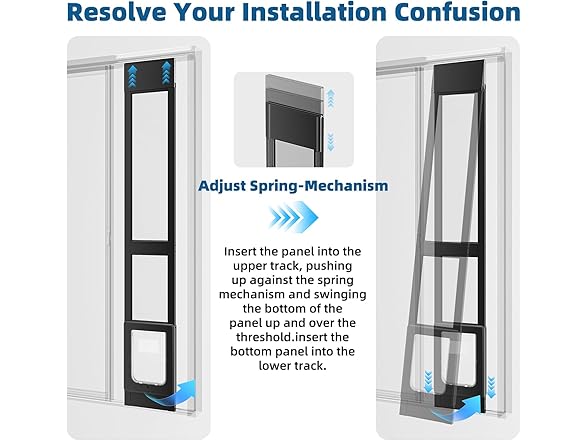 Resolve Your Installation Confusion

Adjust Spring-Mechanism

Insert the panel into the upper track, pushing up against the spring mechanism and swinging the bottom of the panel up and over the threshold.insert the bottom panel into the lower track.