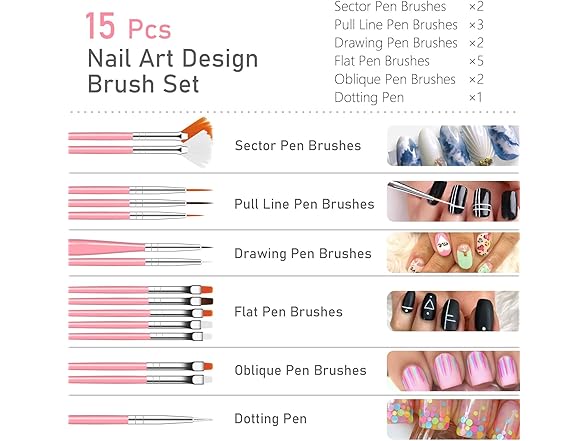 15 Pcs
Nail Art Design Brush Set

Sector Pen Brushes ×2
Pull Line Pen Brushes ×3
Drawing Pen Brushes ×2
Flat Pen Brushes ×5
Oblique Pen Brushes ×2
Dotting Pen ×1

Sector Pen Brushes

Pull Line Pen Brushes

Drawing Pen Brushes

Flat Pen Brushes

Oblique Pen Brushes

Dotting Pen