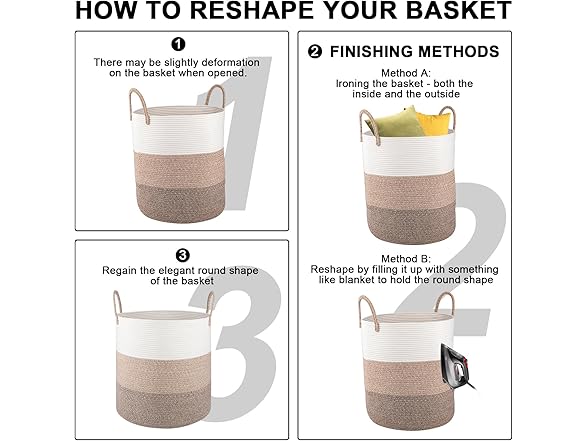 HOW TO RESHAPE YOUR BASKET

❶
There may be slightly deformation on the basket when opened.

1

❸
Regain the elegant round shape of the basket

3

❷ FINISHING METHODS

Method A:
Ironing the basket - both the inside and the outside

Method B:
Reshape by filling it up with something like blanket to hold the round shape

2