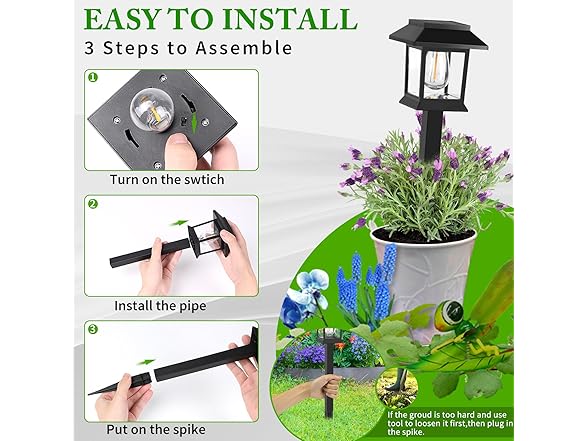 EASY TO INSTALL
3 Steps to Assemble

1
Turn on the swtich

2
Install the pipe

3
Put on the spike

If the groud is too hard and use tool to loosen it first,then plug in the spike.