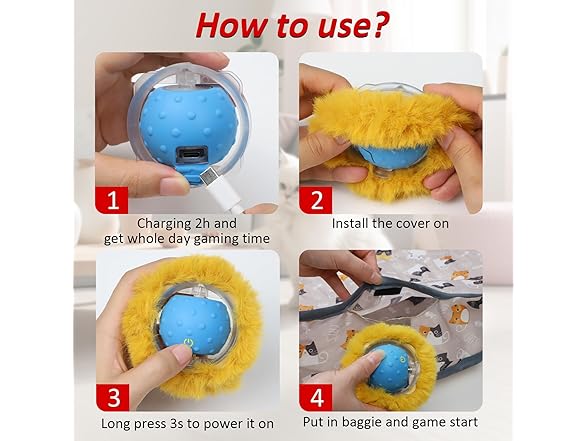 How to use?

1
Charging 2h and get whole day gaming time

2
Install the cover on

3
Long press 3s to power it on

4
Put in baggie and game start