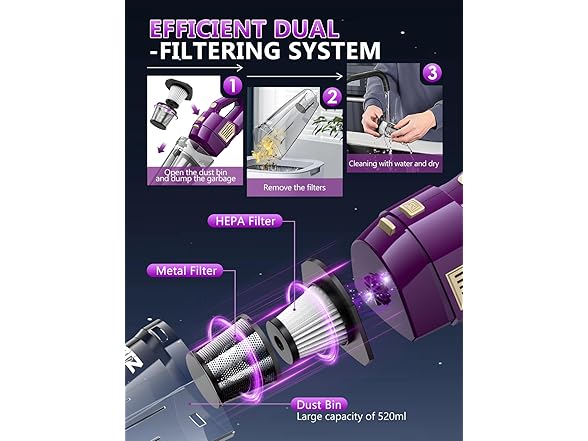 EFFICIENT DUAL
-FILTERING SYSTEM

1
Open the dust bin and dump the garbage

2
Remove the filters

3
Cleaning with water and dry

HEPA Filter

Metal Filter

Dust Bin
Large capacity of 520ml