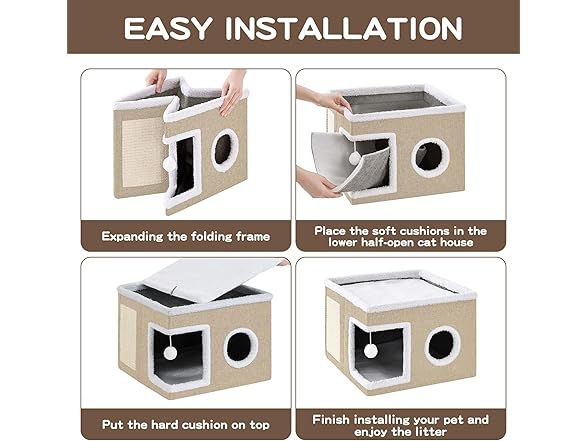 EASY INSTALLATION

Expanding the folding frame

Place the soft cushions in the lower half-open cat house

Put the hard cushion on top

Finish installing your pet and enjoy the litter