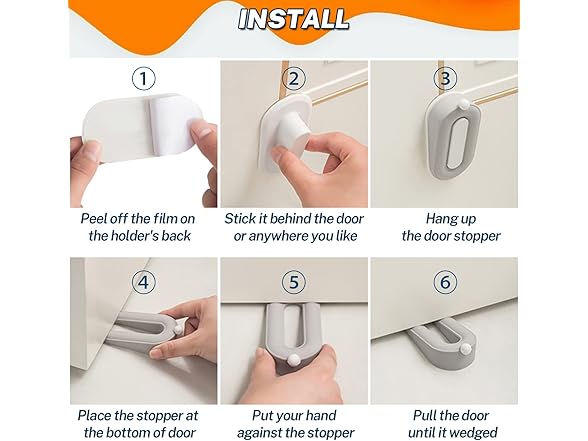 INSTALL

1
Peel off the film on the holder's back

2
Stick it behind the door or anywhere you like

3
Hang up the door stopper

4
Place the stopper at the bottom of door

5
Put your hand against the stopper

6
Pull the door until it wedged