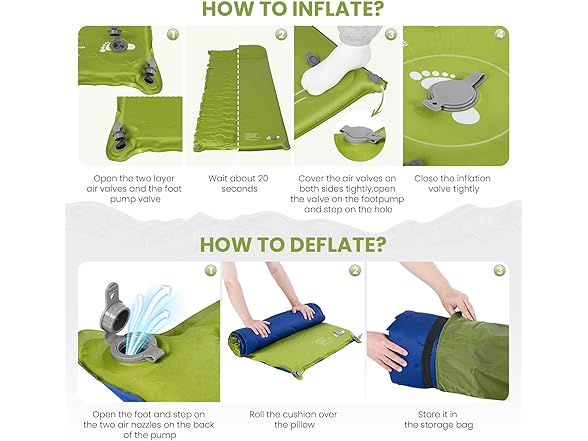 HOW TO INFLATE?

1

2

3

4

Open the two layer air valves and the foot pump valve

Wait about 20 seconds

Cover the air valves on both sides tightly,open the valve on the footpump and step on the hole

Close the inflation valve tightly

HOW TO DEFLATE?

1

2

3

Open the foot and step on the two air nozzles on the back of the pump

Roll the cushion over the pillow

Store it in the storage bag