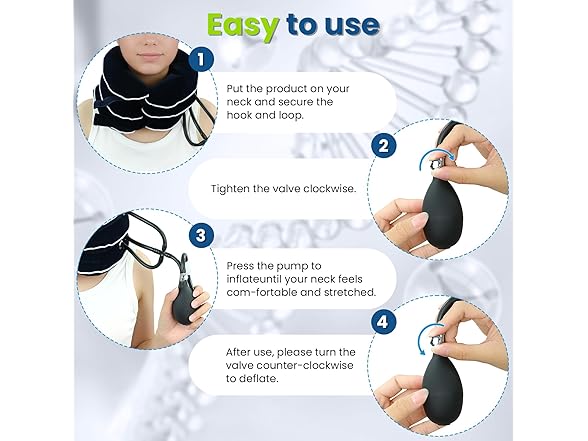 Easy to use

1

Put the product on your neck and secure the hook and loop.

2

Tighten the valve clockwise.

3

Press the pump to inflateuntil your neck feels com-fortable and stretched.

4

After use, please turn the valve counter-clockwise to deflate.