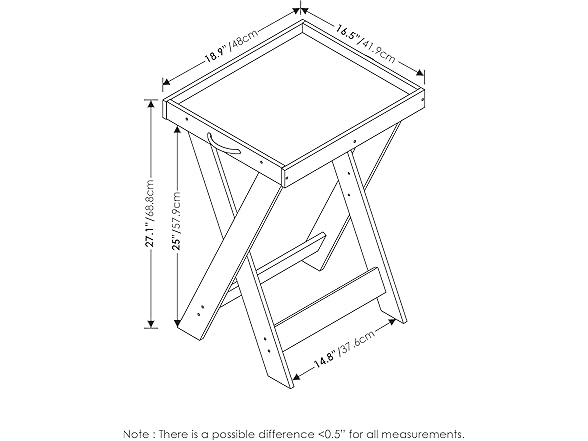 18.9"/48cm

16.5"/41.9cm

27.1"/68.8cm

25"/57.9cm

14.8"/37.6cm

Note : There is a possible difference <0.5" for all measurements.