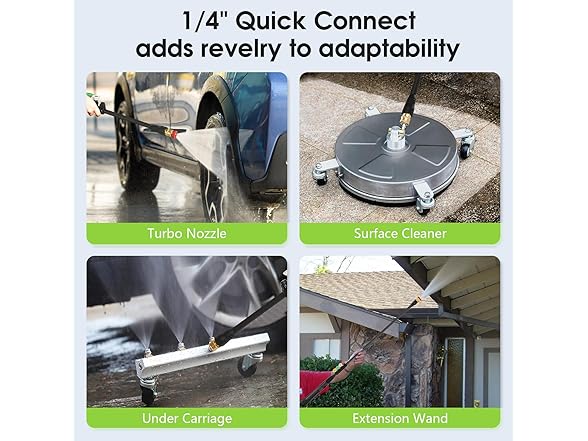 1/4" Quick Connect adds revelry to adaptability

Turbo Nozzle

Surface Cleaner

Under Carriage

Extension Wand