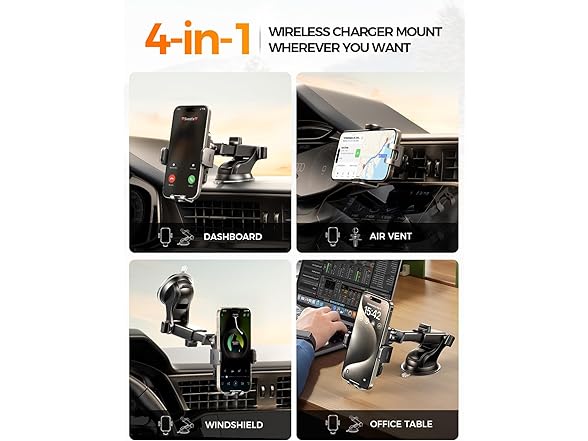 4-in-1 WIRELESS CHARGER MOUNT WHEREVER YOU WANT

DASHBOARD

AIR VENT

WINDSHIELD

15:42

OFFICE TABLE