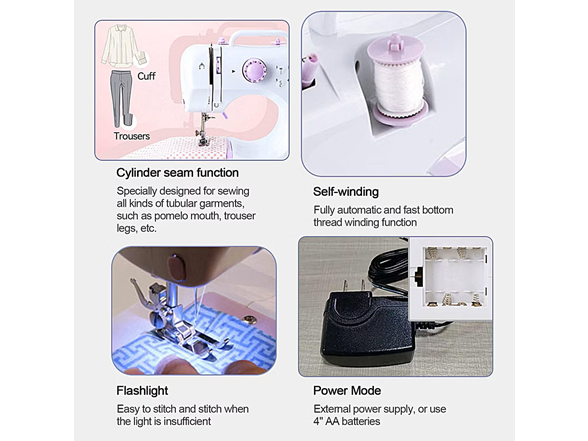 Cuff

Trousers

Cylinder seam function

Specially designed for sewing all kinds of tubular garments, such as pomelo mouth, trouser legs, etc.

Self-winding

Fully automatic and fast bottom thread winding function

Flashlight

Easy to stitch and stitch when the light is insufficient

Power Mode

External power supply, or use 4" AA batteries