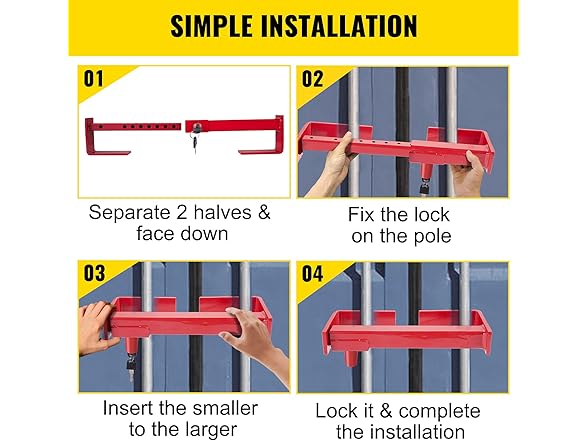 SIMPLE INSTALLATION

01

Separate 2 halves & face down

02

Fix the lock on the pole

03

Insert the smaller to the larger

04

Lock it & complete the installation