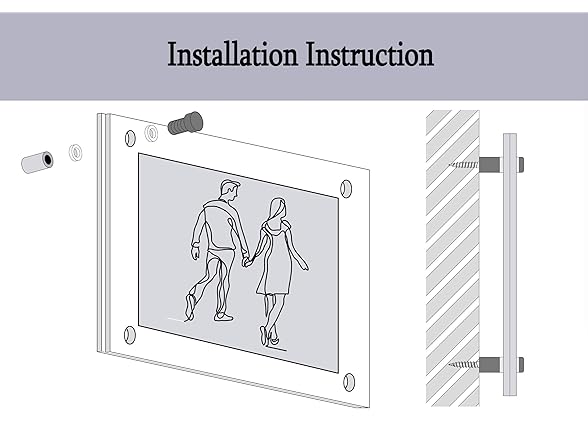 Installation Instruction