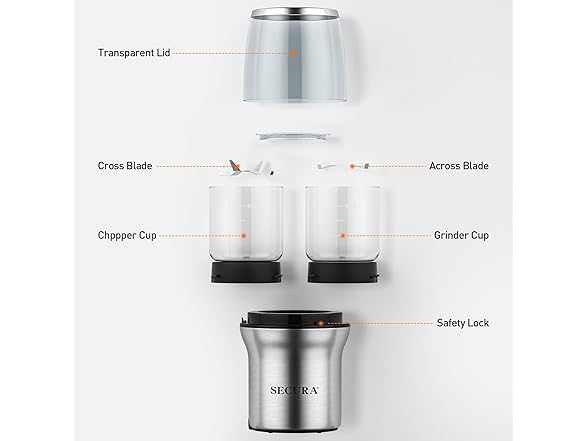 Transparent Lid

Cross Blade

Across Blade

Chppper Cup

Grinder Cup

Safety Lock

SECURA