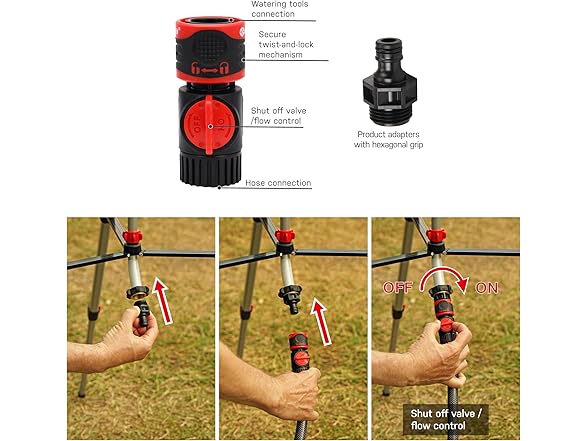 Watering tools connection

Secure twist-and-lock mechanism

OFF

ON

Shut off valve /flow control

Hose connection

Product adapters with hexagonal grip

OFF

ON

Shut off valve / flow control