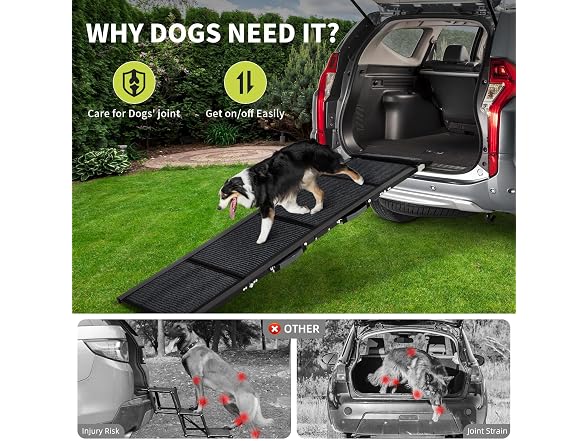 WHY DOGS NEED IT?

Care for Dogs' joint

Get on/off Easily

OTHER

Injury Risk

Joint Strain