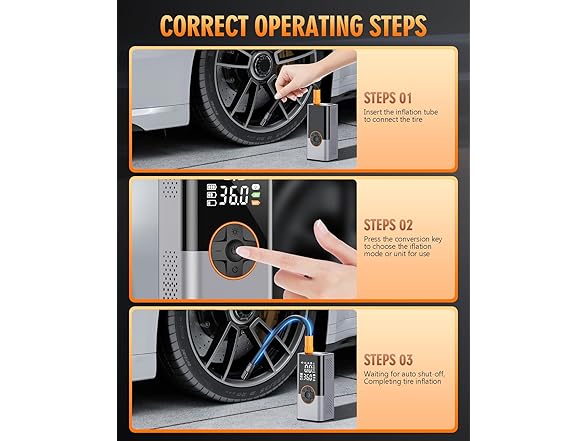 CORRECT OPERATING STEPS

STEPS 01
Insert the inflation tube to connect the tire

36.0

STEPS 02
Press the conversion key to choose the iflation mode or unit for use

STEPS 03
Waiting for auto shut-off, Completing tire inflation