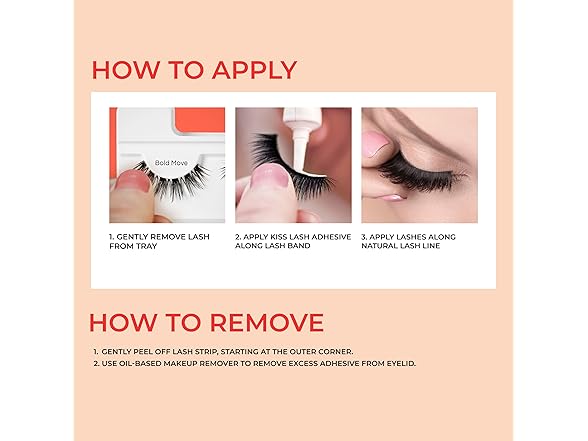 HOW TO APPLY

Bold Move

1. GENTLY REMOVE LASH FROM TRAY

2. APPLY KISS LASH ADHESIVE ALONG LASH BAND

3. APPLY LASHES ALONG NATURAL LASH LINE

HOW TO REMOVE

1. GENTLY PEEL OFF LASH STRIP, STARTING AT THE OUTER CORNER.
2. USE OIL-BASED MAKEUP REMOVER TO REMOVE EXCESS ADHESIVE FROM EYELID.