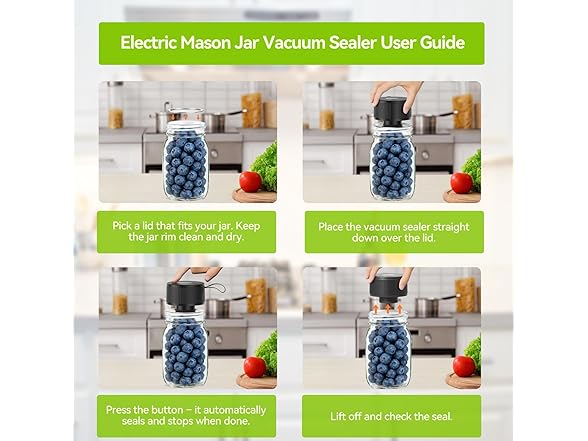 Electric Mason Jar Vacuum Sealer User Guide

Pick a lid that fits your jar. Keep the jar rim clean and dry.

Place the vacuum sealer straight down over the lid.

Press the button – it automatically seals and stops when done.

Lift off and check the seal.