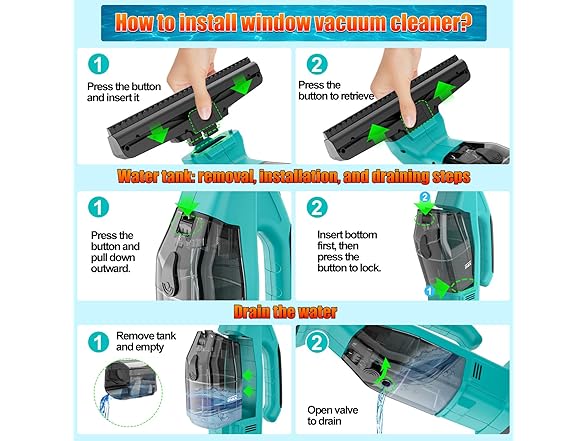 How to install window vacuum cleaner?

1
Press the button and insert it

2
Press the button to retrieve

Water tank: removal, installation, and draining steps

1
Press the button and pull down outward.

2
Insert bottom first, then press the button to lock.

2

1

Drain the water

1
Remove tank and empty

2
Open valve to drain