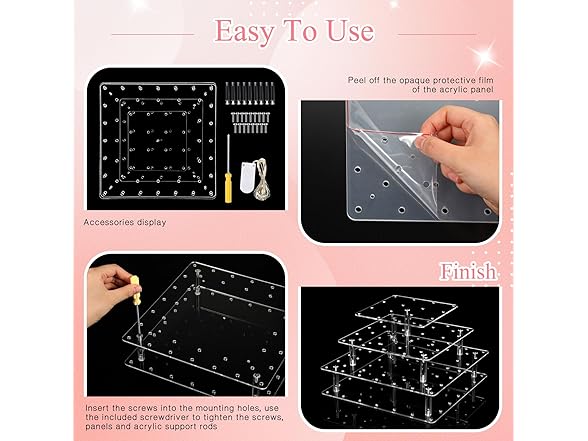 Easy To Use

Peel off the opaque protective film of the acrylic panel

Accessories display

Finish

Insert the screws into the mounting holes, use the included screwdriver to tighten the screws, panels and acrylic support rods