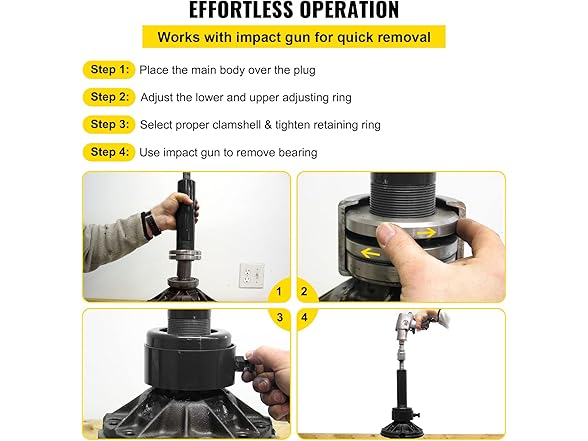 EFFORTLESS OPERATION

Works with impact gun for quick removal

Step 1: Place the main body over the plug

Step 2: Adjust the lower and upper adjusting ring

Step 3: Select proper clamshell & tighten retaining ring

Step 4: Use impact gun to remove bearing

1

2

3

4