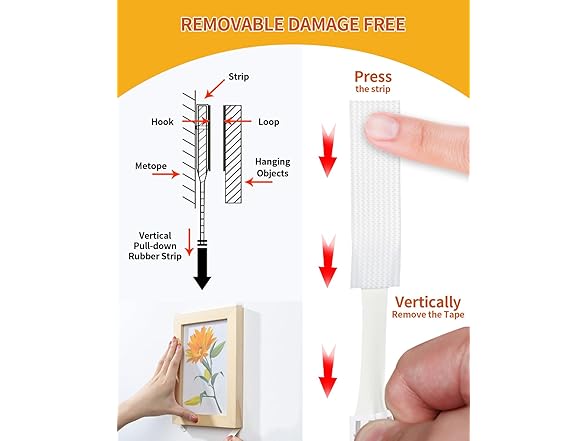 REMOVABLE DAMAGE FREE

Strip

Hook

Loop

Metope

Hanging Objects

Vertical Pull-down Rubber Strip

Press
the strip

Vertically
Remove the Tape