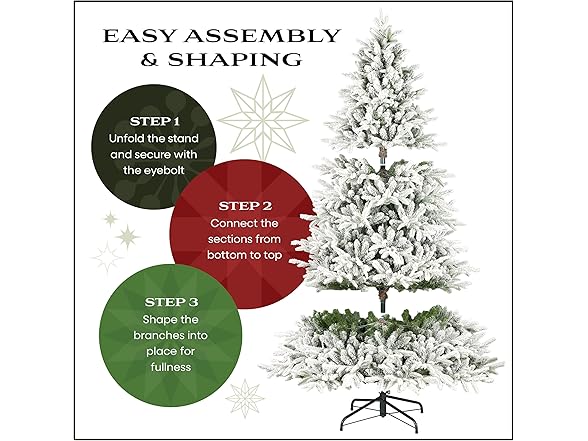 EASY ASSEMBLY & SHAPING

STEP 1
Unfold the stand and secure with the eyebolt

STEP 2
Connect the sections from bottom to top

STEP 3
Shape the branches into place for fullness