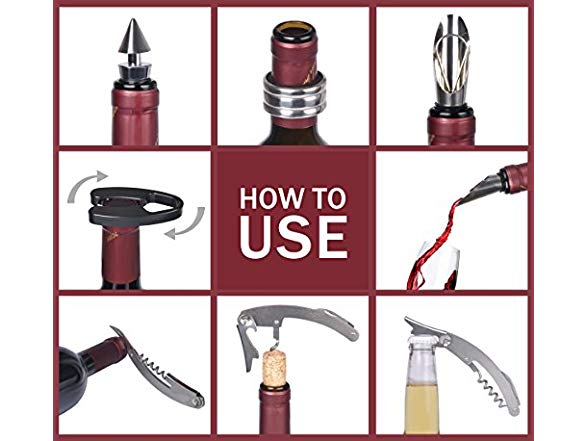 HOW TO USE