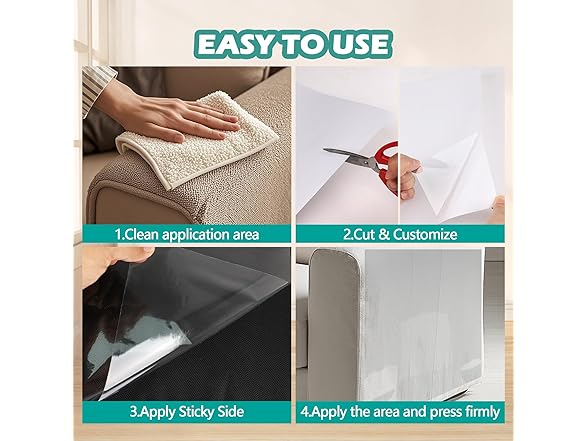 EASY TO USE

1.Clean application area

2.Cut & Customize

3.Apply Sticky Side

4.Apply the area and press firmly