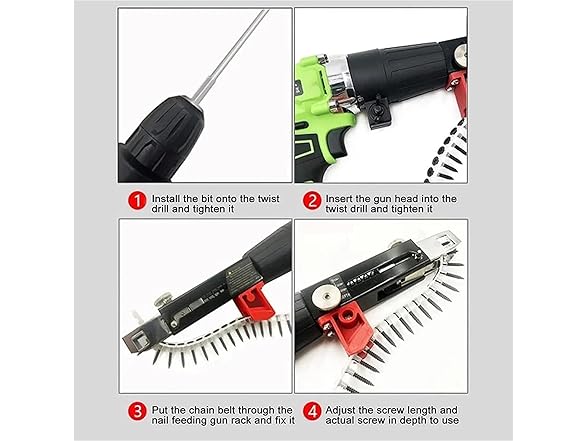 1 Install the bit onto the twist drill and tighten it

2 Insert the gun head into the twist drill and tighten it

3 Put the chain belt through the nail feeding gun rack and fix it

4 Adjust the screw length and actual screw in depth to use