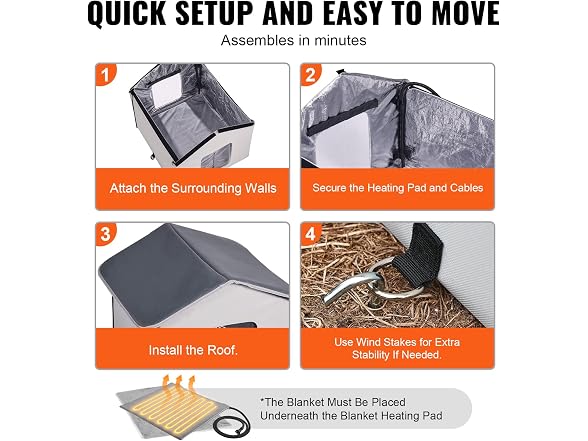 QUICK SETUP AND EASY TO MOVE

Assembles in minutes

1

Attach the Surrounding Walls

2

Secure the Heating Pad and Cables

3

Install the Roof.

4

Use Wind Stakes for Extra Stability If Needed.

*The Blanket Must Be Placed Underneath the Blanket Heating Pad