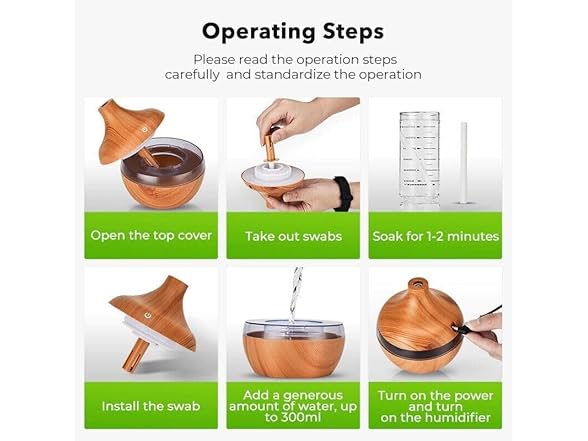 Operating Steps

Please read the operation steps carefully and standardize the operation

Open the top cover

Take out swabs

Soak for 1-2 minutes

Install the swab

Add a generous amount of water, up to 300ml

Turn on the power and turn on the humidifier