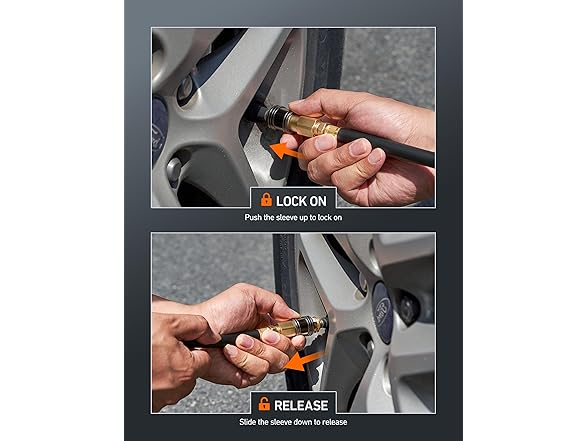 LOCK ON
Push the sleeve up to lock on

RELEASE
Slide the sleeve down to release