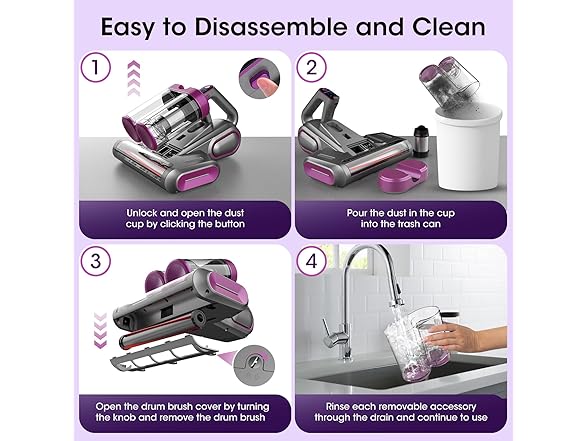 Easy to Disassemble and Clean

1

Unlock and open the dust cup by clicking the button

2

Pour the dust in the cup into the trash can

3

Open the drum brush cover by turning the knob and remove the drum brush

4

Rinse each removable accessory through the drain and continue to use