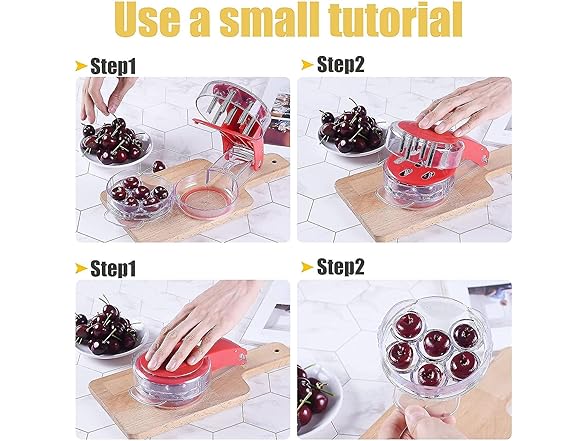 Use a small tutorial

Step1

Step2

Step1

Step2