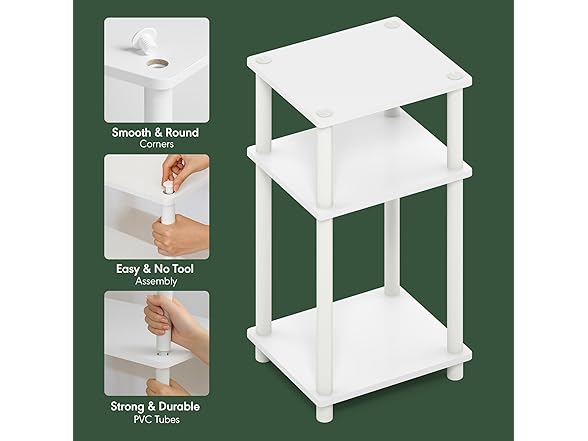 Smooth & Round
Corners

Easy & No Tool
Assembly

Strong & Durable
PVC Tubes