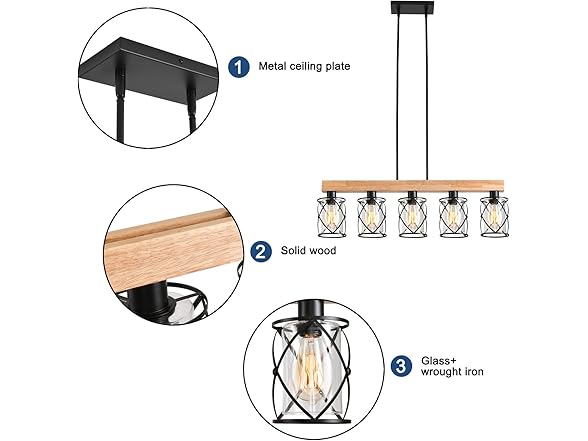 1 Metal ceiling plate

2 Solid wood

3 Glass+ wrought iron