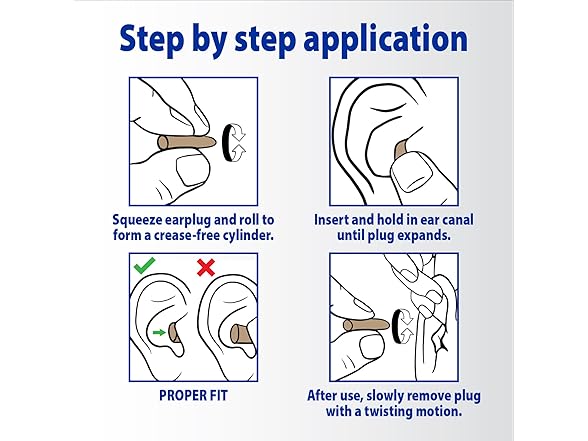 Step by step application

Squeeze earplug and roll to form a crease-free cylinder.

Insert and hold in ear canal until plug expands.

PROPER FIT

After use, slowly remove plug with a twisting motion.