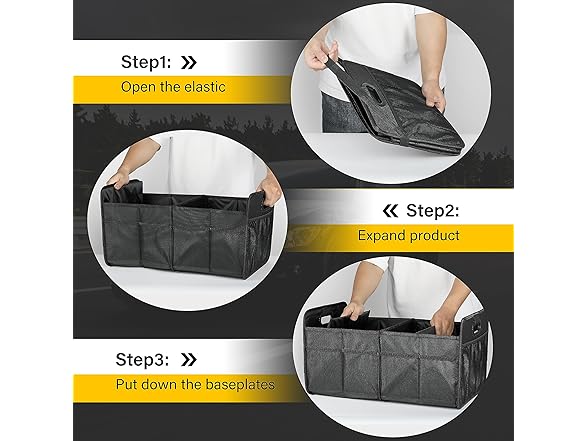 Step1: »
Open the elastic

« Step2:
Expand product

Step3: »
Put down the baseplates