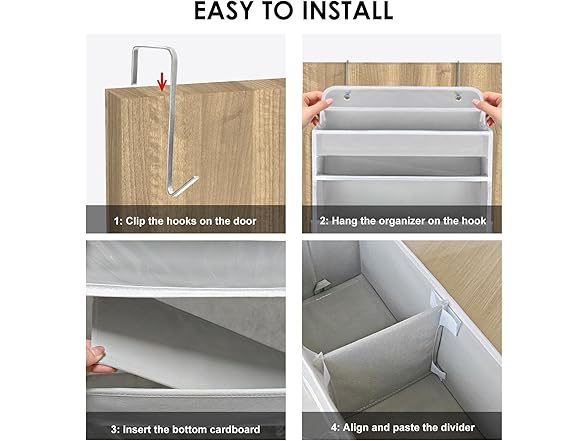 EASY TO INSTALL

1: Clip the hooks on the door

2: Hang the organizer on the hook

3: Insert the bottom cardboard

4: Align and paste the divider