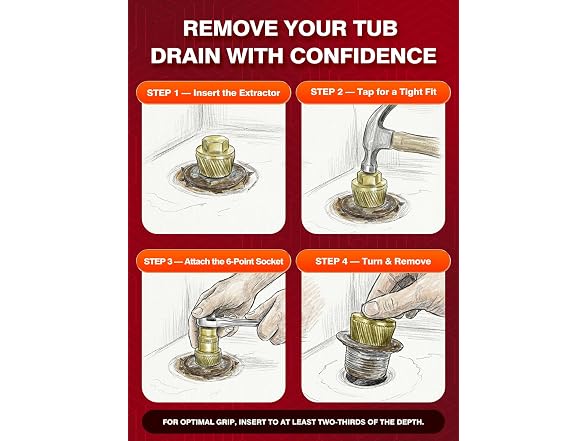 REMOVE YOUR TUB DRAIN WITH CONFIDENCE

STEP 1 — Insert the Extractor

STEP 2 — Tap for a Tight Fit

STEP 3 — Attach the 6-Point Socket

STEP 4 — Turn & Remove

FOR OPTIMAL GRIP, INSERT TO AT LEAST TWO-THIRDS OF THE DEPTH.