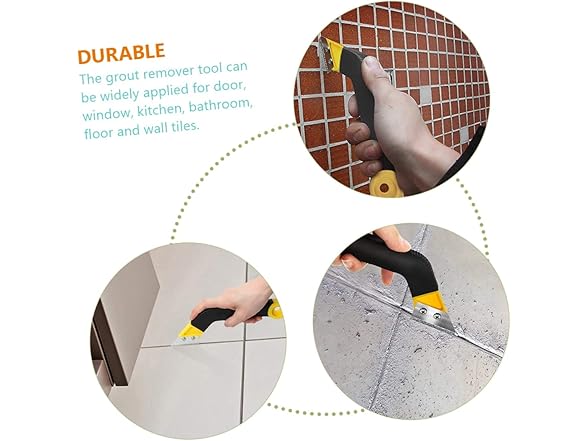 DURABLE
The grout remover tool can be widely applied for door, window, kitchen, bathroom, floor and wall tiles.