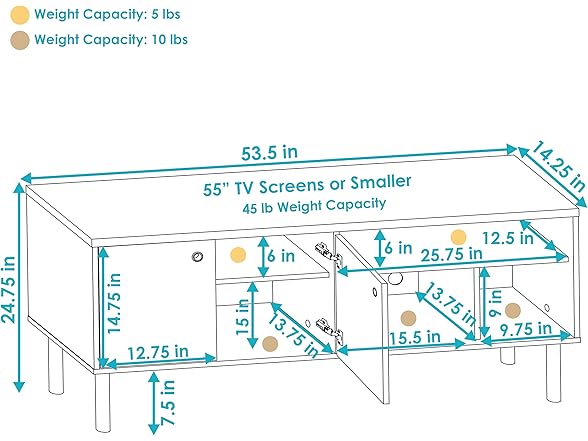 Weight Capacity: 5 lbs
Weight Capacity: 10 lbs

53.5 in
14.25 in
55" TV Screens or Smaller
45 lb Weight Capacity
24.75 in
14.75 in
6 in
6 in
12.5 in
25.75 in
15 in
13.75 in
13.75 in
9 in
12.75 in
15.5 in
9.75 in
7.5 in