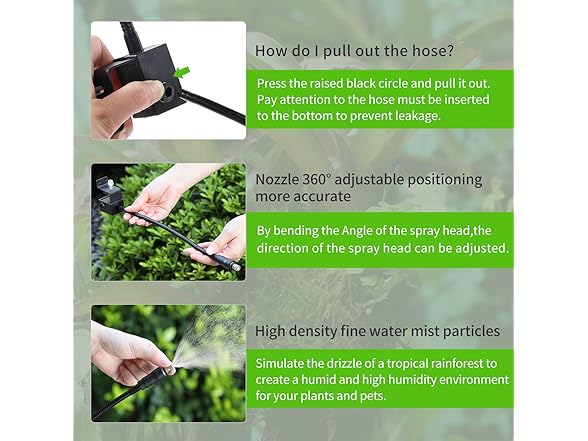 How do I pull out the hose?

Press the raised black circle and pull it out. Pay attention to the hose must be inserted to the bottom to prevent leakage.

Nozzle 360° adjustable positioning more accurate

By bending the Angle of the spray head,the direction of the spray head can be adjusted.

High density fine water mist particles

Simulate the drizzle of a tropical rainforest to create a humid and high humidity environment for your plants and pets.