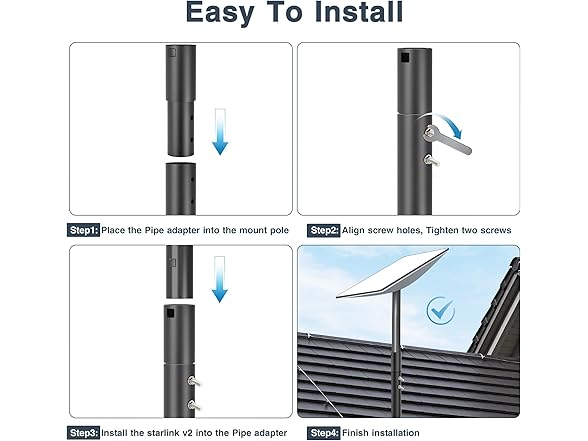 Easy To Install

Step1: Place the Pipe adapter into the mount pole

Step2: Align screw holes, Tighten two screws

Step3: Install the starlink v2 into the Pipe adapter

Step4: Finish installation