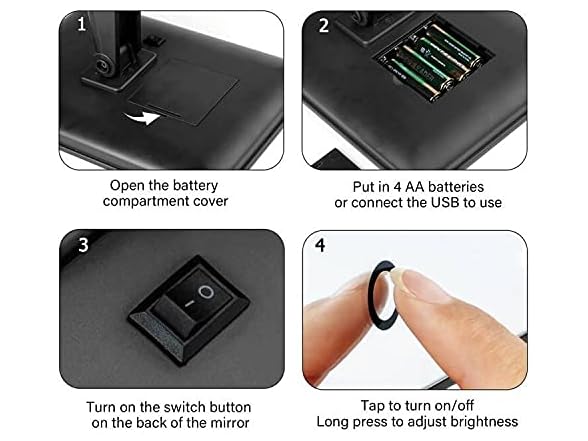 1

Open the battery compartment cover

2

Put in 4 AA batteries
or connect the USB to use

3

Turn on the switch button
on the back of the mirror

4

Tap to turn on/off
Long press to adjust brightness