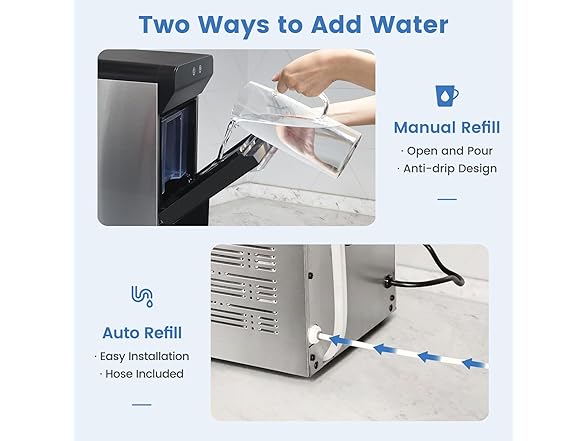 Two Ways to Add Water

Manual Refill
· Open and Pour
· Anti-drip Design

Auto Refill
· Easy Installation
· Hose Included