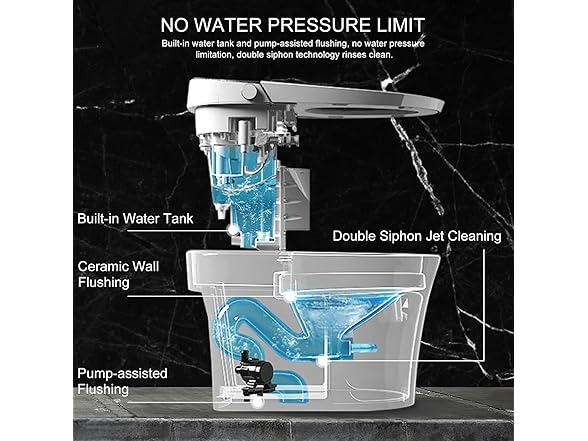 NO WATER PRESSURE LIMIT

Built-in water tank and pump-assisted flushing, no water pressure limitation, double siphon technology rinses clean.

Built-in Water Tank

Double Siphon Jet Cleaning

Ceramic Wall Flushing

Pump-assisted Flushing