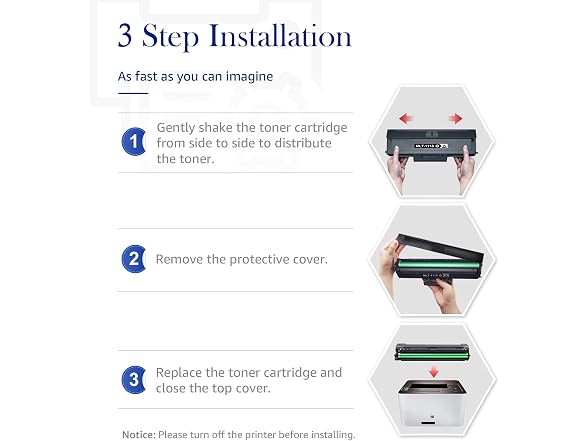 3 Step Installation

As fast as you can imagine

1 Gently shake the toner cartridge from side to side to distribute the toner.

2 Remove the protective cover.

3 Replace the toner cartridge and close the top cover.

Notice: Please turn off the printer before installing.