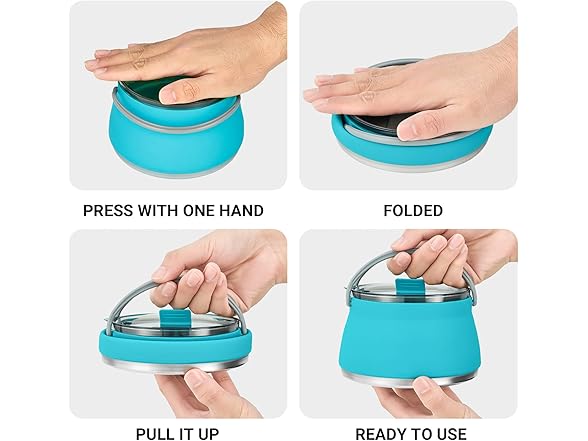 PRESS WITH ONE HAND

FOLDED

PULL IT UP

READY TO USE